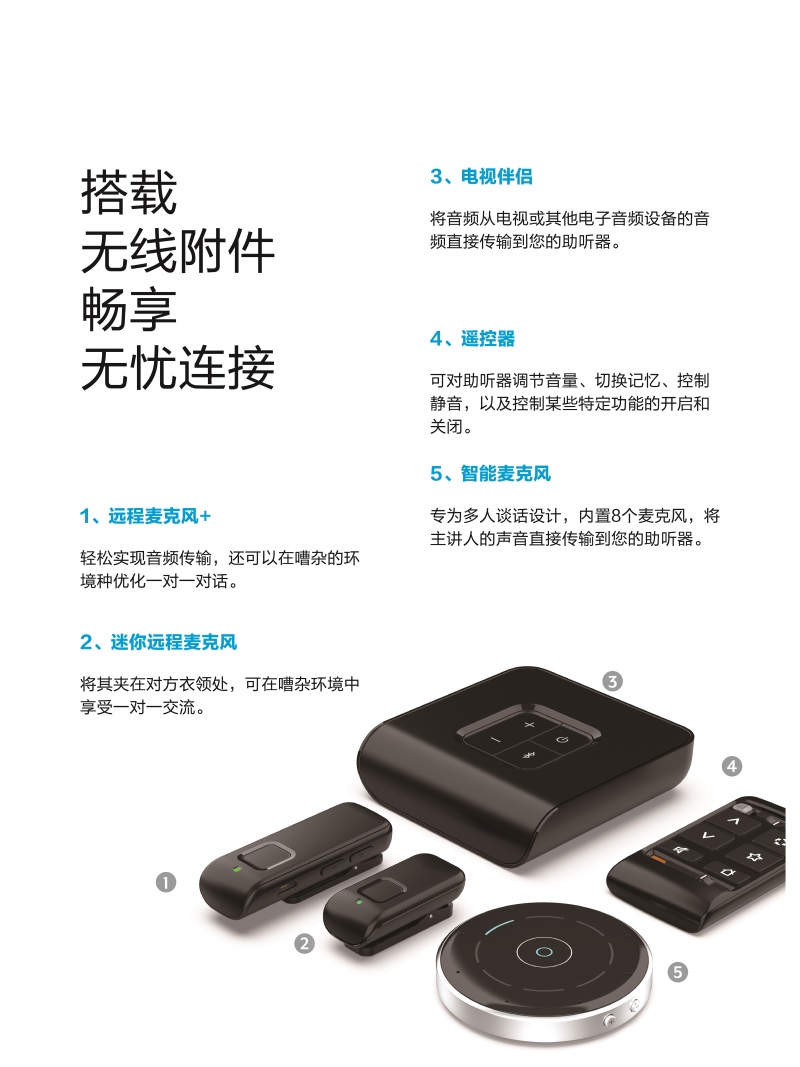 搭载
无线附件
畅享
无忧连接

1、远程麦克风+

轻松实现音频传输，还可以在嘈杂的环境种优化一对一对话。

2、迷你远程麦克风

将其夹在对方衣领处，可在嘈杂环境中享受一对一交流。

3、电视伴侣

将音频从电视或其他电子音频设备的音频直接传输到您的助听器。

4、遥控器

可对助听器调节音量、切换记忆、控制静音，以及控制某些特定功能的开启和关闭。

5、智能麦克风

专为多人谈话设计，内置8个麦克风，将主讲人的声音直接传输到您的助听器。

3

4

1

2

5